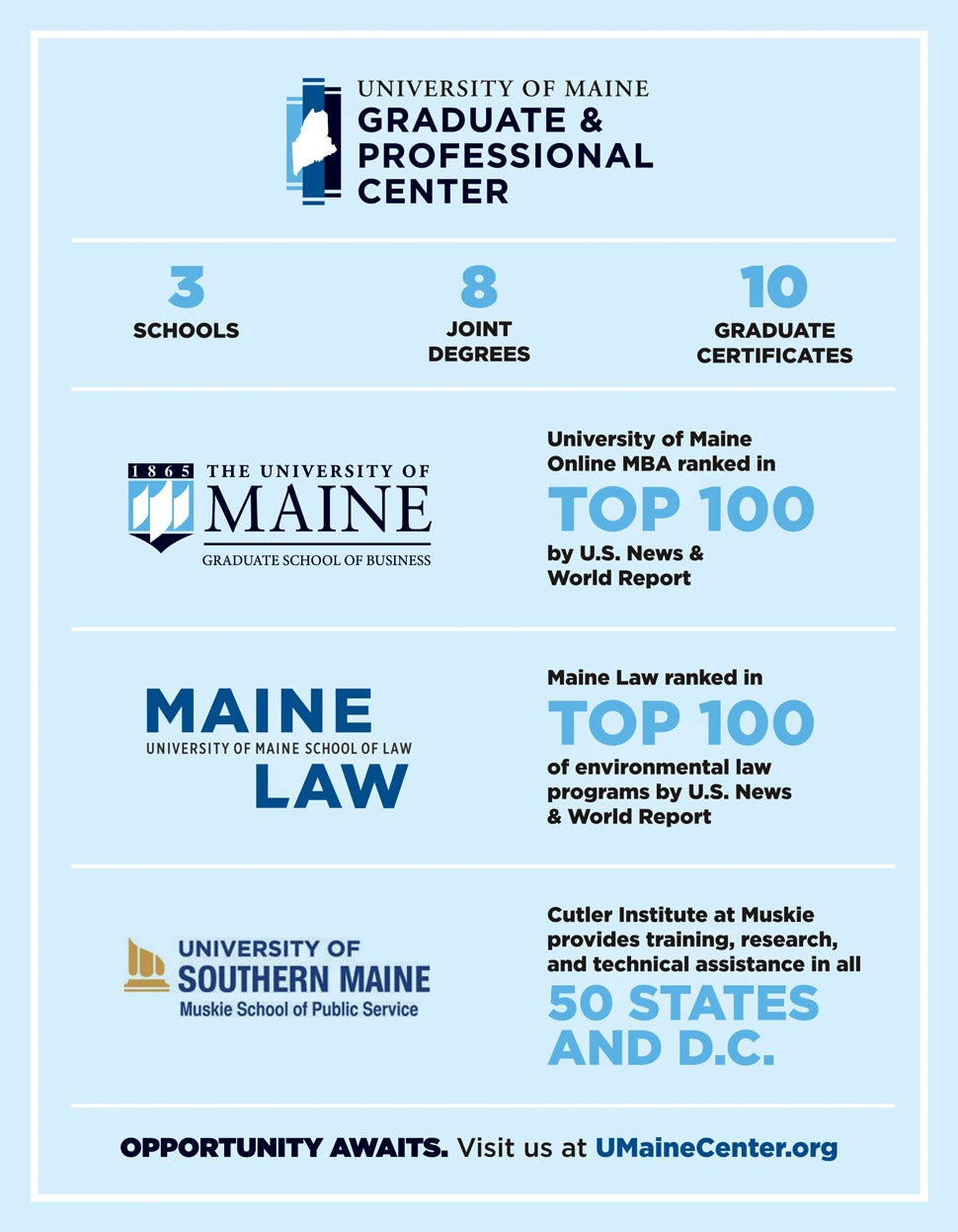 UNIVERSITY OF MAINE
GRADUATE & PROFESSIONAL CENTER

3
SCHOOLS

8
JOINT DEGREES

10
GRADUATE CERTIFICATES

1865 THE UNIVERSITY OF MAINE
GRADUATE SCHOOL OF BUSINESS

University of Maine Online MBA ranked in
TOP 100
by U.S. News & World Report

MAINE
UNIVERSITY OF MAINE SCHOOL OF LAW
LAW

Maine Law ranked in
TOP 100
of environmental law programs by U.S. News & World Report

UNIVERSITY OF SOUTHERN MAINE
Muskie School of Public Service

Cutler Institute at Muskie provides training, research, and technical assistance in all
50 STATES AND D.C.

OPPORTUNITY AWAITS. Visit us at UMaineCenter.org